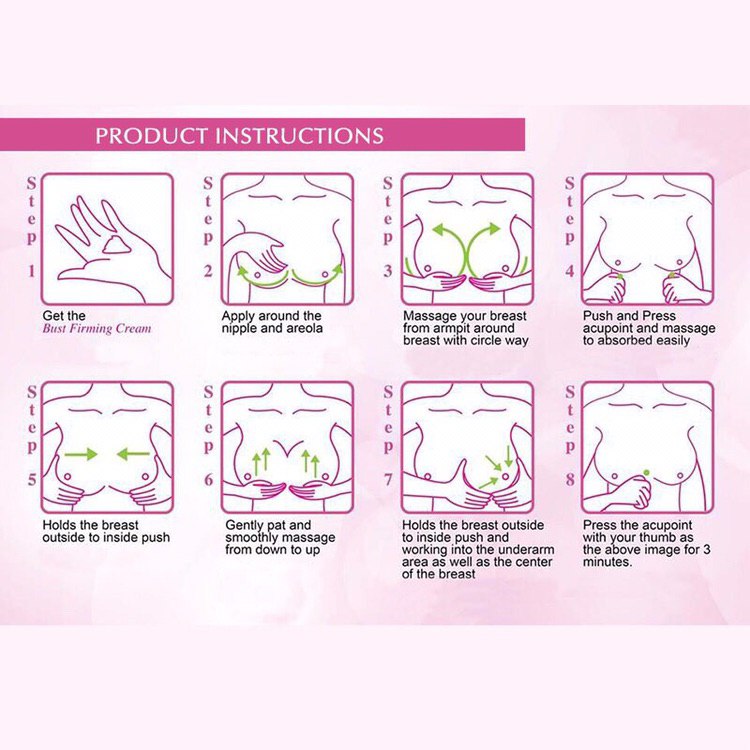 PRODUCT INSTRUCTIONS

Step 1

Get the
Bust Firming Cream

Step 2

Apply around the nipple and areola

Step 3

Massage your breast from armpit around breast with circle way

Step 4

Push and Press acupoint and massage to absorbed easily

Step 5

Holds the breast outside to inside push

Step 6

Gently pat and smoothly massage from down to up

Step 7

Holds the breast outside to inside push and working into the underarm area as well as the center of the breast

Step 8

Press the acupoint with your thumb as the above image for 3 minutes.